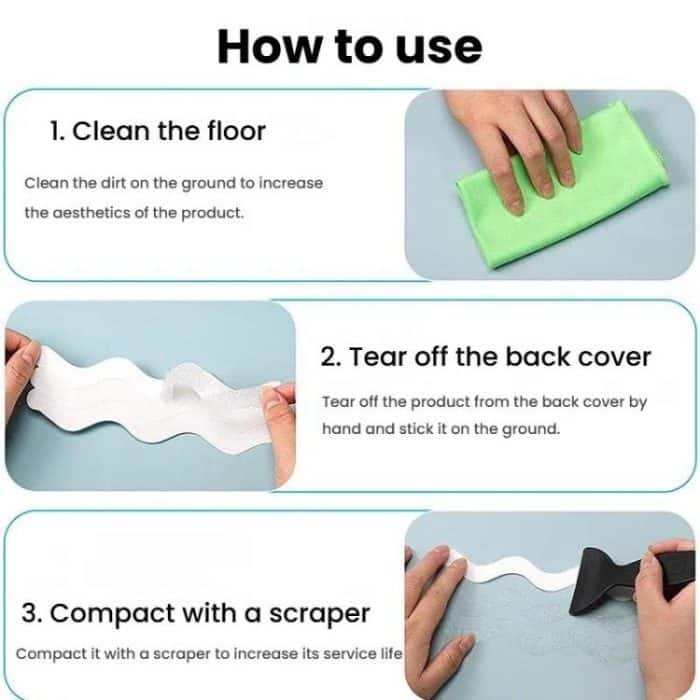 How to use

1. Clean the floor

Clean the dirt on the ground to increase the aesthetics of the product.

2. Tear off the back cover

Tear off the product from the back cover by hand and stick it on the ground.

3. Compact with a scraper

Compact it with a scraper to increase its service life