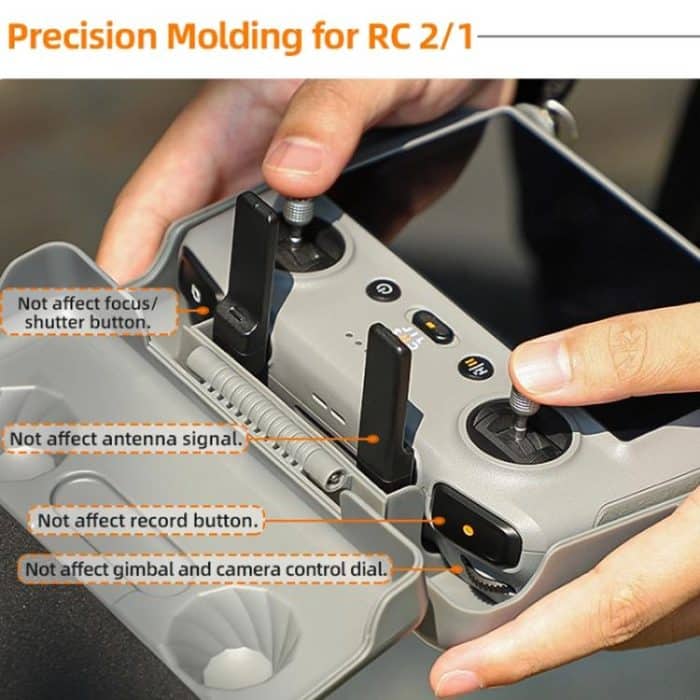 Precision Molding for RC 2/1

Not affect focus/ shutter button.

Not affect antenna signal.

Not affect record button.

Not affect gimbal and camera control dial.