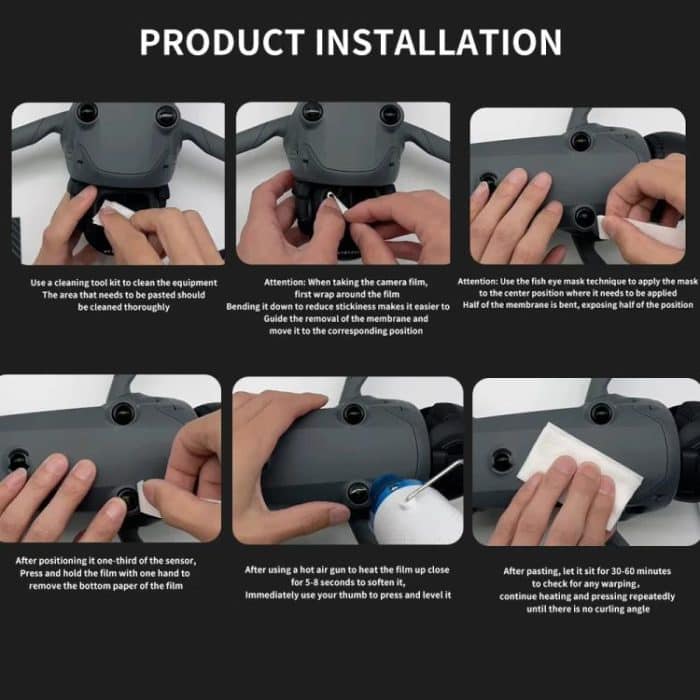 PRODUCT INSTALLATION

Use a cleaning tool kit to clean the equipment
The area that needs to be pasted should be cleaned thoroughly

Attention: When taking the camera film, first wrap around the film
Bending it down to reduce stickiness makes it easier to
Guide the removal of the membrane and move it to the corresponding position

Attention: Use the fish eye mask technique to apply the mask to the center position where it needs to be applied
Half of the membrane is bent, exposing half of the position

After positioning it one-third of the sensor,
Press and hold the film with one hand to remove the bottom paper of the film

After using a hot air gun to heat the film up close for 5-8 seconds to soften it,
Immediately use your thumb to press and level it

After pasting, let it sit for 30-60 minutes to check for any warping,
continue heating and pressing repeatedly until there is no curling angle