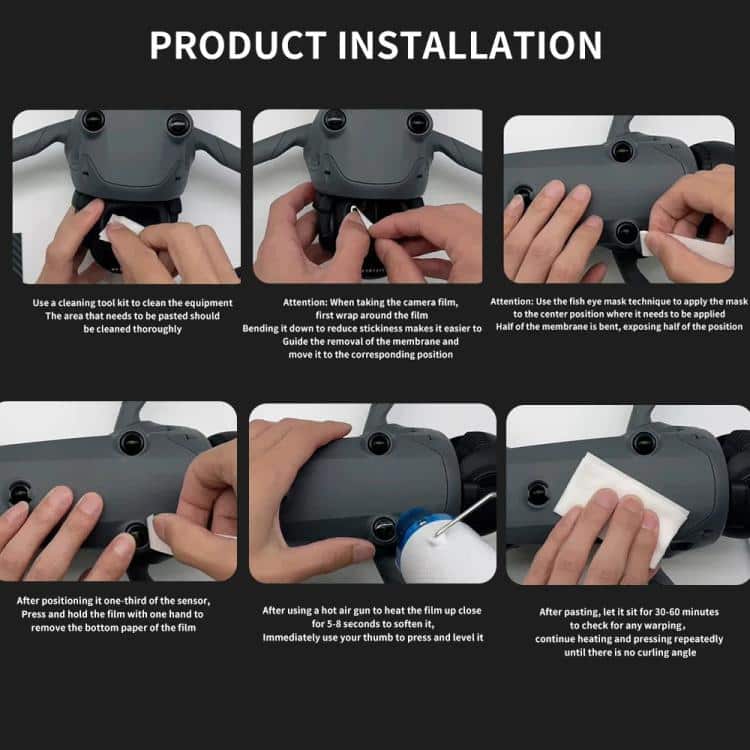 PRODUCT INSTALLATION

Use a cleaning tool kit to clean the equipment
The area that needs to be pasted should be cleaned thoroughly

Attention: When taking the camera film, first wrap around the film
Bending it down to reduce stickiness makes it easier to Guide the removal of the membrane and move it to the corresponding position

Attention: Use the fish eye mask technique to apply the mask to the center position where it needs to be applied
Half of the membrane is bent, exposing half of the position

After positioning it one-third of the sensor, Press and hold the film with one hand to remove the bottom paper of the film

After using a hot air gun to heat the film up close for 5-8 seconds to soften it, Immediately use your thumb to press and level it

After pasting, let it sit for 30-60 minutes to check for any warping, continue heating and pressing repeatedly until there is no curling angle