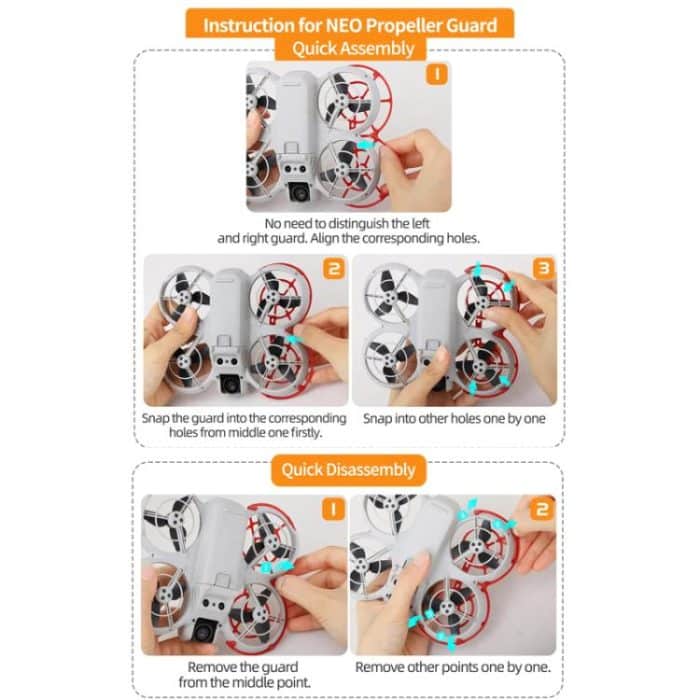 Instruction for NEO Propeller Guard

Quick Assembly

1

No need to distinguish the left and right guard. Align the corresponding holes.

2

Snap the guard into the corresponding holes from middle one firstly.

3

Snap into other holes one by one

Quick Disassembly

1

Remove the guard from the middle point.

2

Remove other points one by one.