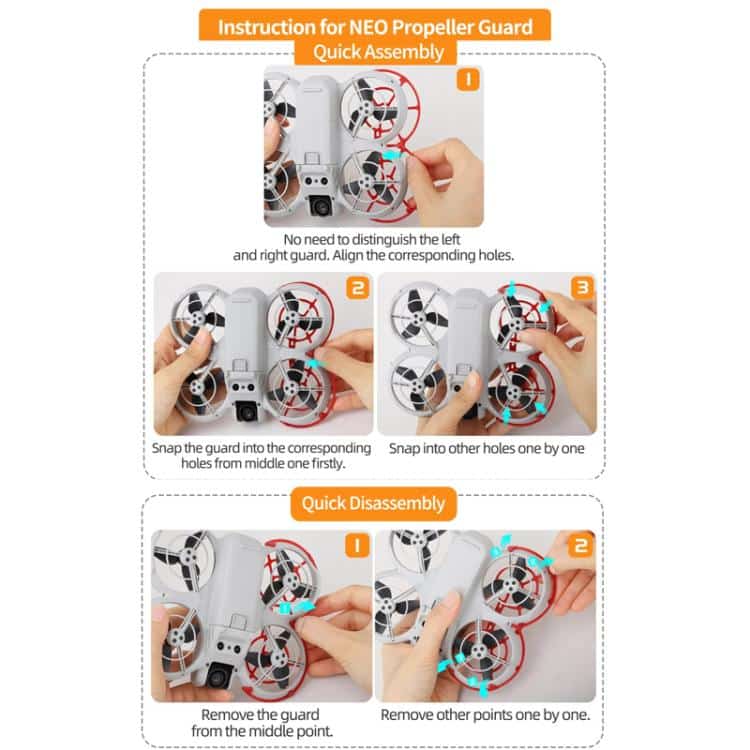 Instruction for NEO Propeller Guard

Quick Assembly

1

No need to distinguish the left and right guard. Align the corresponding holes.

2

Snap the guard into the corresponding holes from middle one firstly.

3

Snap into other holes one by one

Quick Disassembly

1

Remove the guard from the middle point.

2

Remove other points one by one.