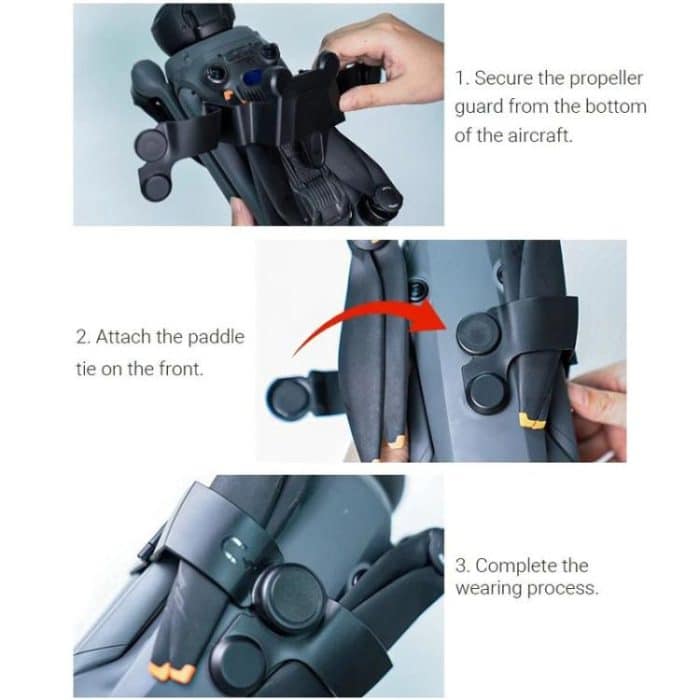 1. Secure the propeller guard from the bottom of the aircraft.

2. Attach the paddle tie on the front.

3. Complete the wearing process.