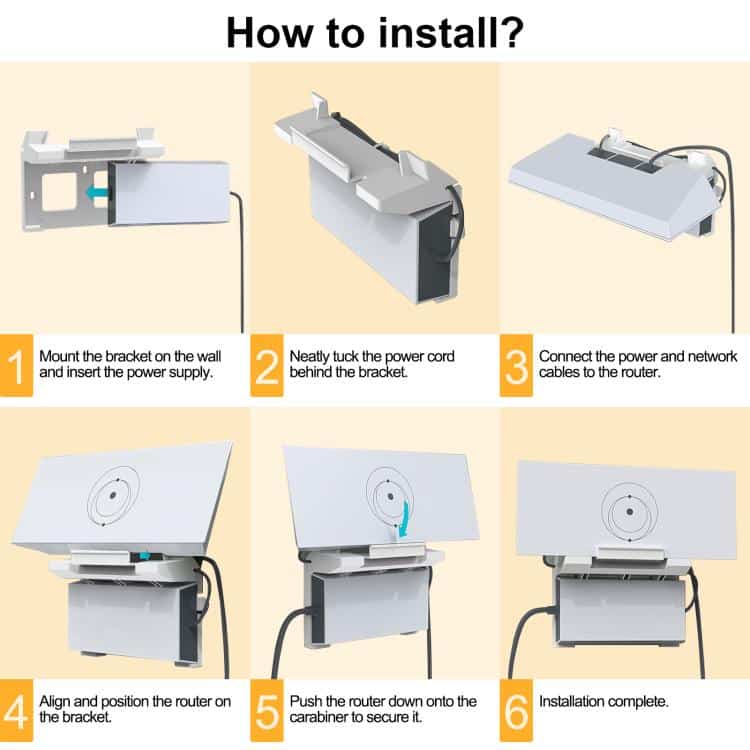 How to install?

1 Mount the bracket on the wall and insert the power supply.

2 Neatly tuck the power cord behind the bracket.

3 Connect the power and network cables to the router.

4 Align and position the router on the bracket.

5 Push the router down onto the carabiner to secure it.

6 Installation complete.