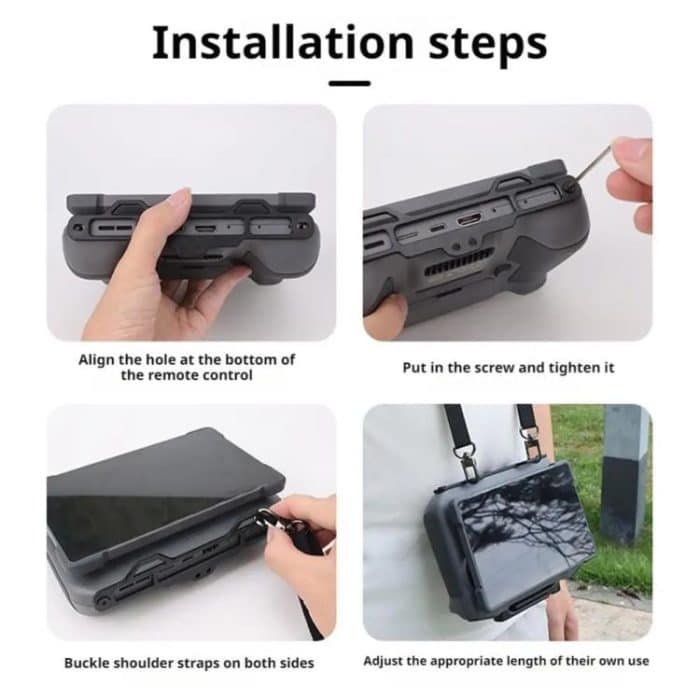 Installation steps

Align the hole at the bottom of the remote control

Put in the screw and tighten it

Buckle shoulder straps on both sides

Adjust the appropriate length of their own use