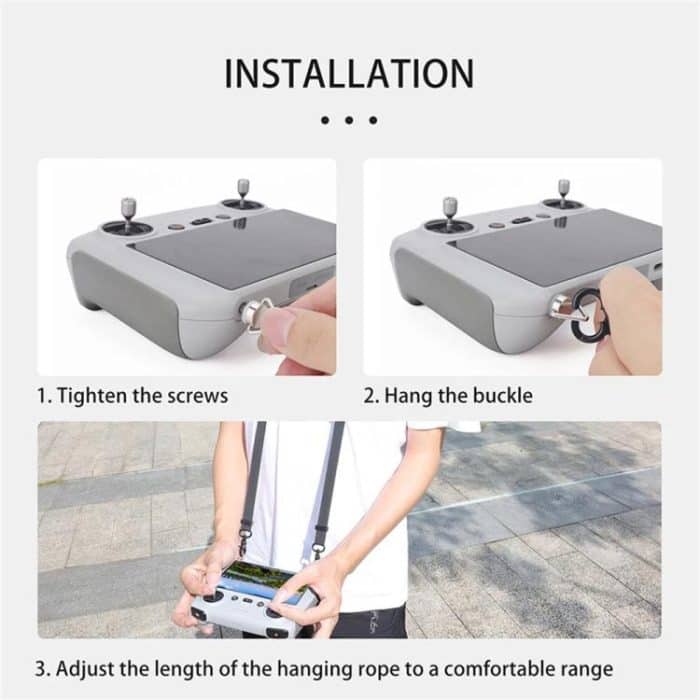 INSTALLATION

1. Tighten the screws

2. Hang the buckle

3. Adjust the length of the hanging rope to a comfortable range