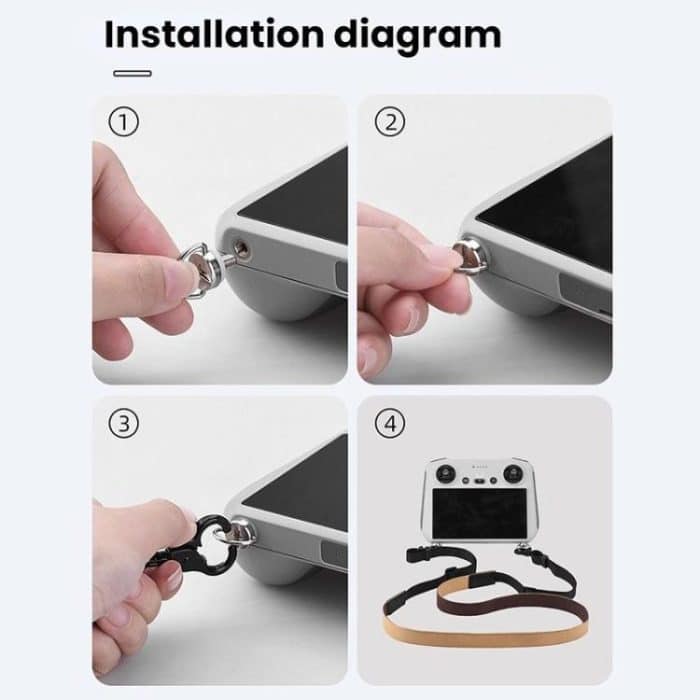 Installation diagram

①

②

③

④