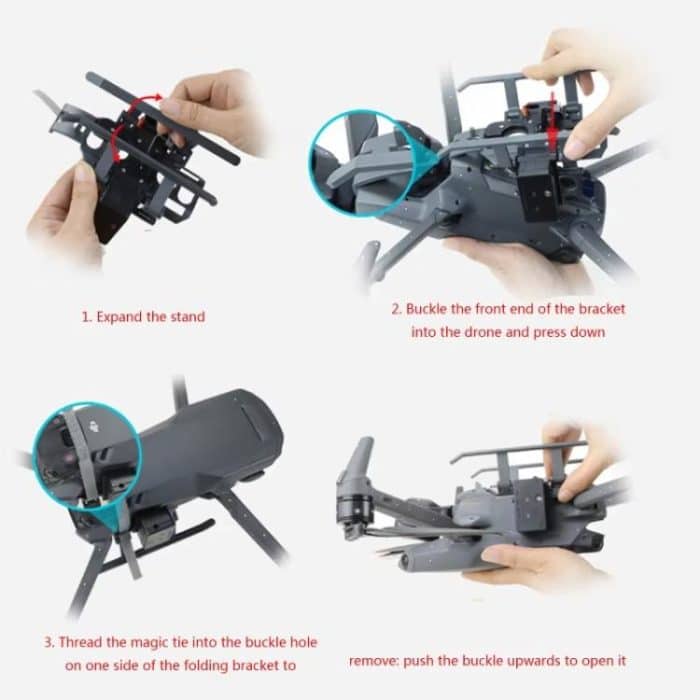 1. Expand the stand

2. Buckle the front end of the bracket into the drone and press down

3. Thread the magic tie into the buckle hole on one side of the folding bracket to

remove: push the buckle upwards to open it