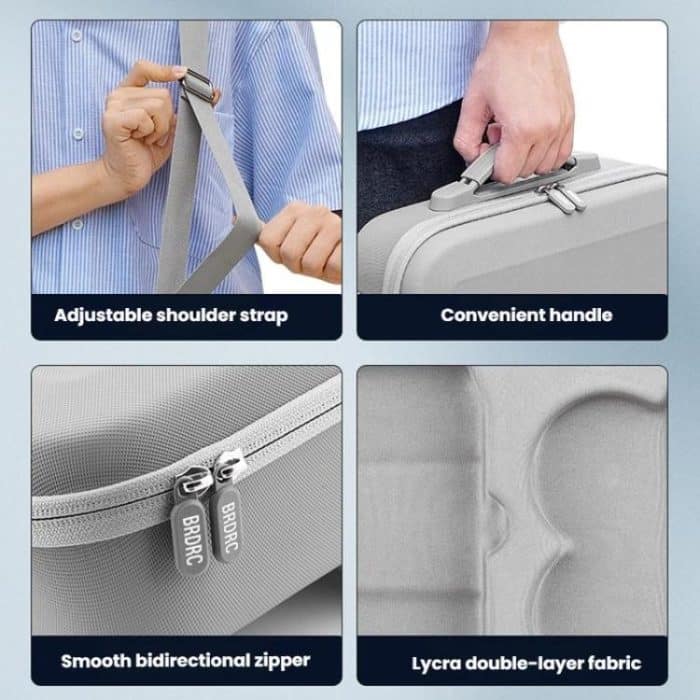 Adjustable shoulder strap

Convenient handle

BRDRC

BRDRC

Smooth bidirectional zipper

Lycra double-layer fabric