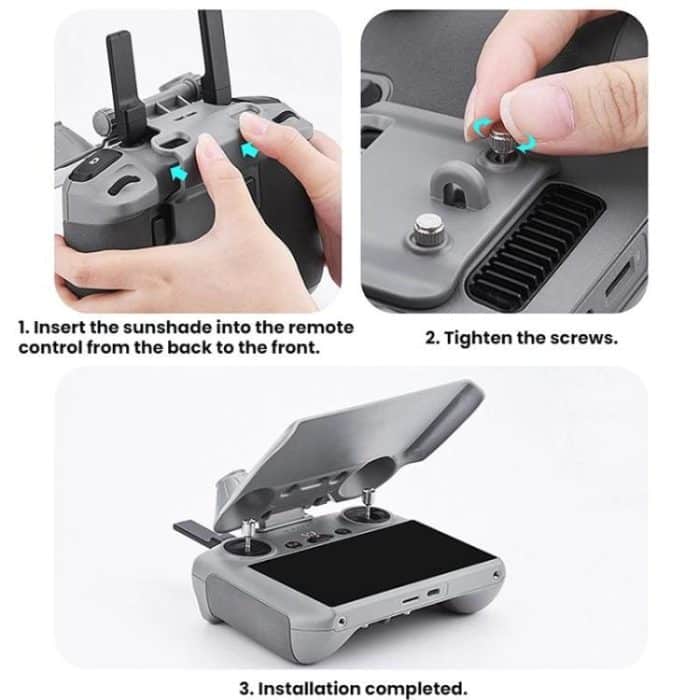 1. Insert the sunshade into the remote control from the back to the front.

2. Tighten the screws.

3. Installation completed.