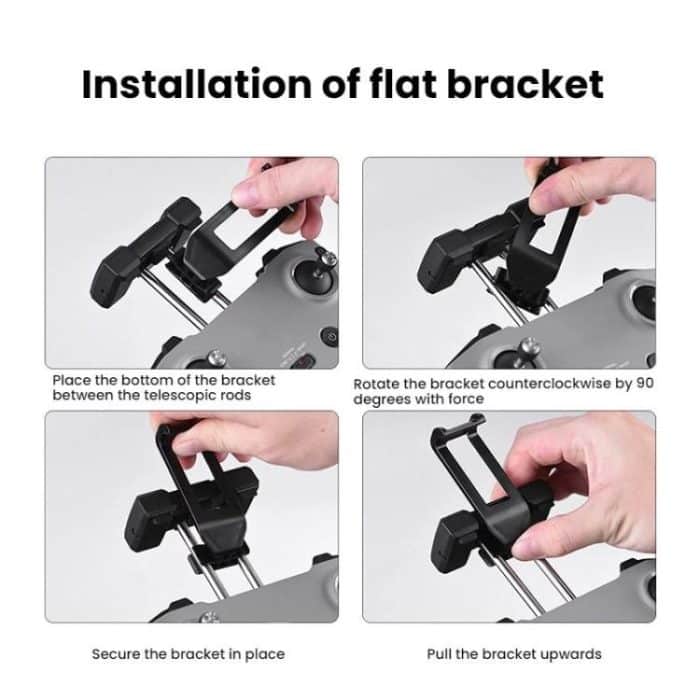 Installation of flat bracket

Place the bottom of the bracket between the telescopic rods

Rotate the bracket counterclockwise by 90 degrees with force

Secure the bracket in place

Pull the bracket upwards