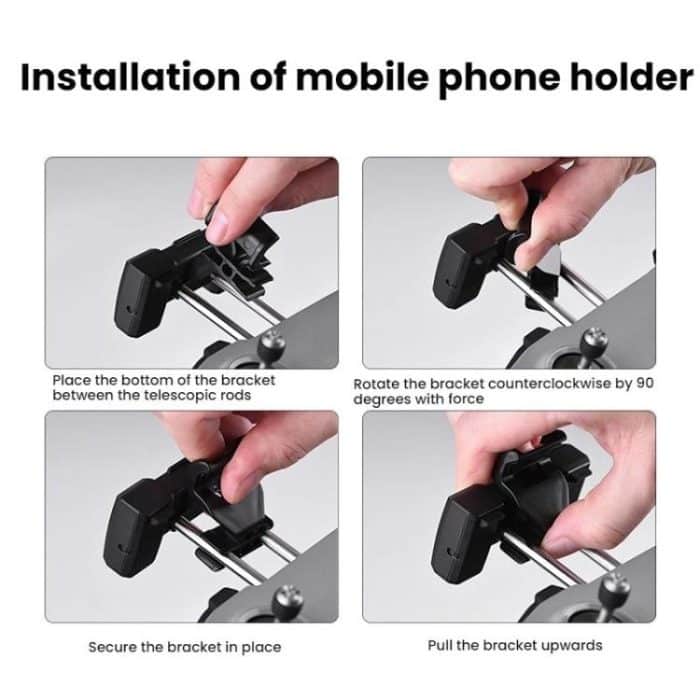 Installation of mobile phone holder

Place the bottom of the bracket between the telescopic rods

Rotate the bracket counterclockwise by 90 degrees with force

Secure the bracket in place

Pull the bracket upwards