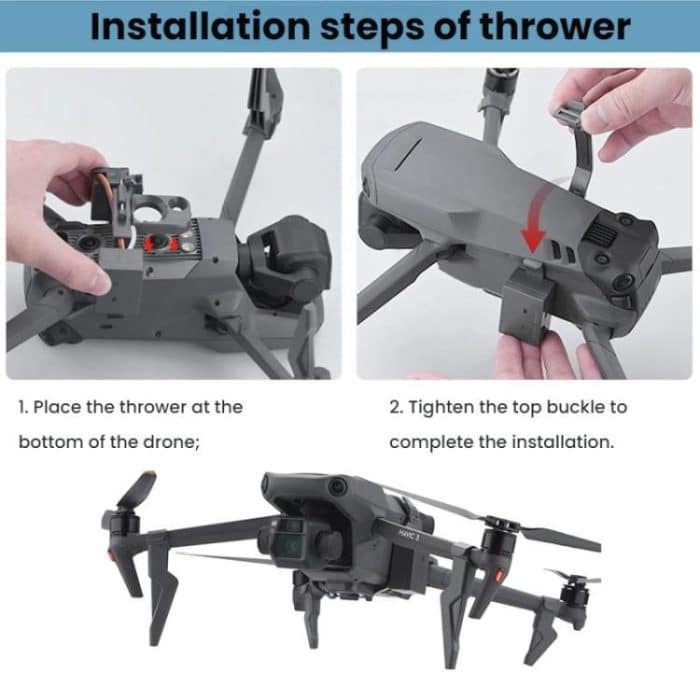 Installation steps of thrower

1. Place the thrower at the bottom of the drone;

2. Tighten the top buckle to complete the installation.

MAVIC 3