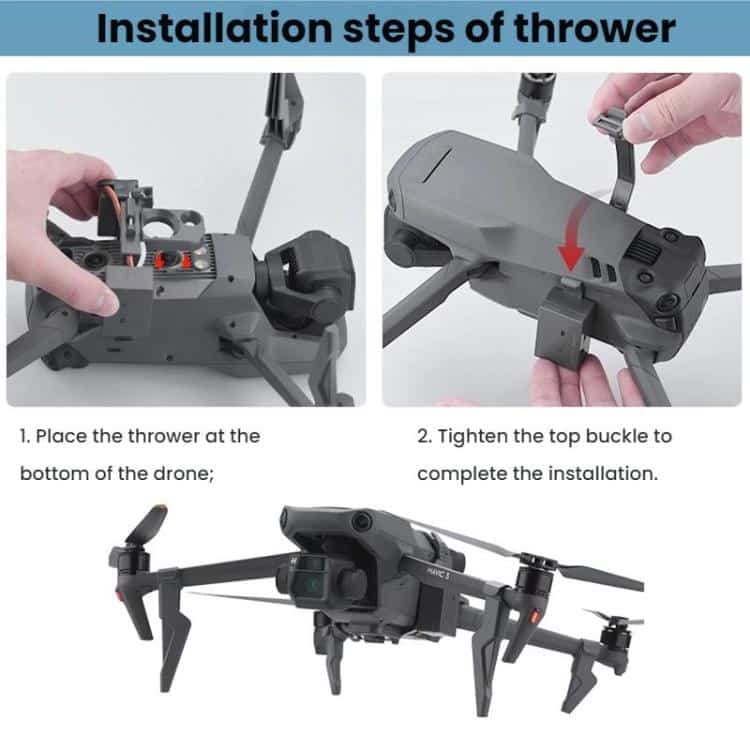 Installation steps of thrower

1. Place the thrower at the bottom of the drone;

2. Tighten the top buckle to complete the installation.

MAVIC 3