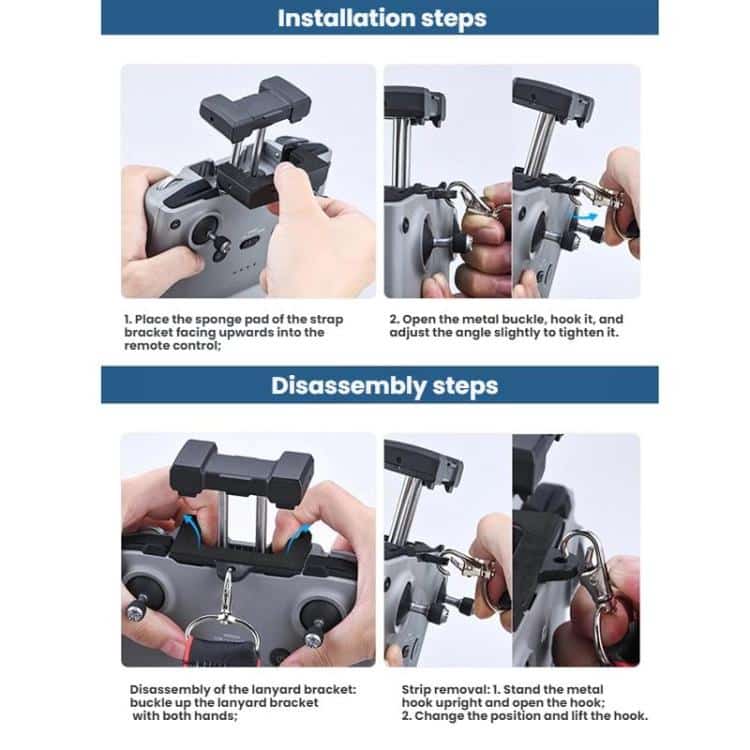 Installation steps

1. Place the sponge pad of the strap bracket facing upwards into the remote control;

2. Open the metal buckle, hook it, and adjust the angle slightly to tighten it.

Disassembly steps

Disassembly of the lanyard bracket: buckle up the lanyard bracket with both hands;

Strip removal: 1. Stand the metal hook upright and open the hook;
2. Change the position and lift the hook.