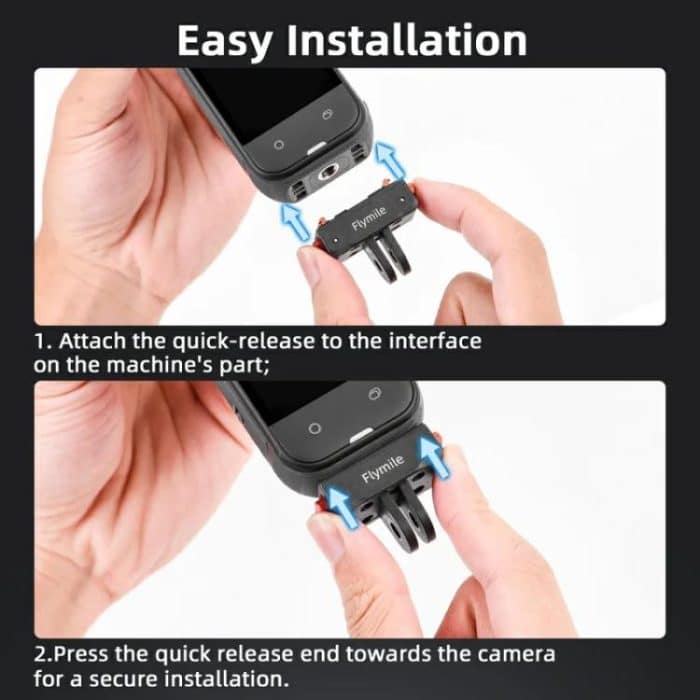 Easy Installation

Flymile

1. Attach the quick-release to the interface on the machine's part;

Flymile

2.Press the quick release end towards the camera for a secure installation.