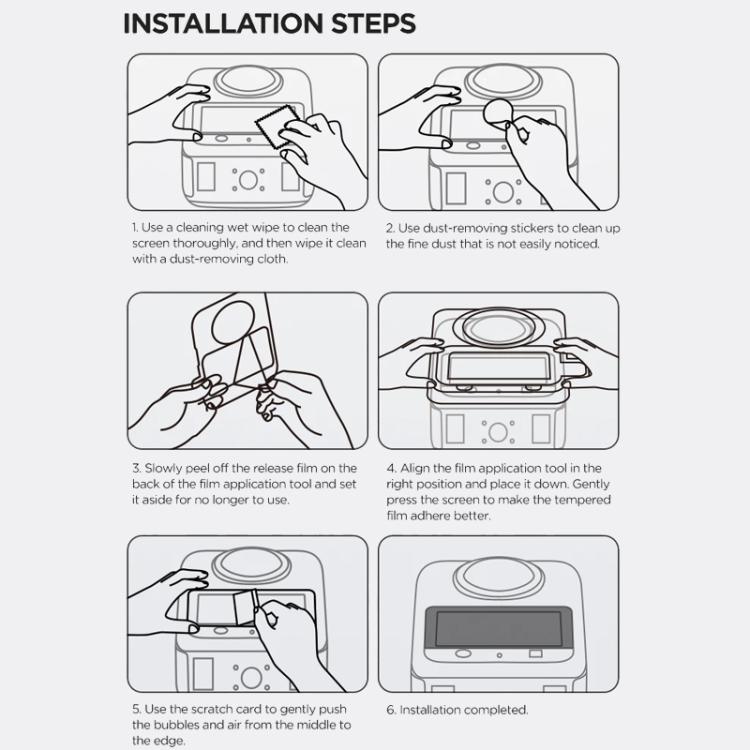 INSTALLATION STEPS

1. Use a cleaning wet wipe to clean the screen thoroughly, and then wipe it clean with a dust-removing cloth.

2. Use dust-removing stickers to clean up the fine dust that is not easily noticed.

3. Slowly peel off the release film on the back of the film application tool and set it aside for no longer to use.

4. Align the film application tool in the right position and place it down. Gently press the screen to make the tempered film adhere better.

5. Use the scratch card to gently push the bubbles and air from the middle to the edge.

6. Installation completed.