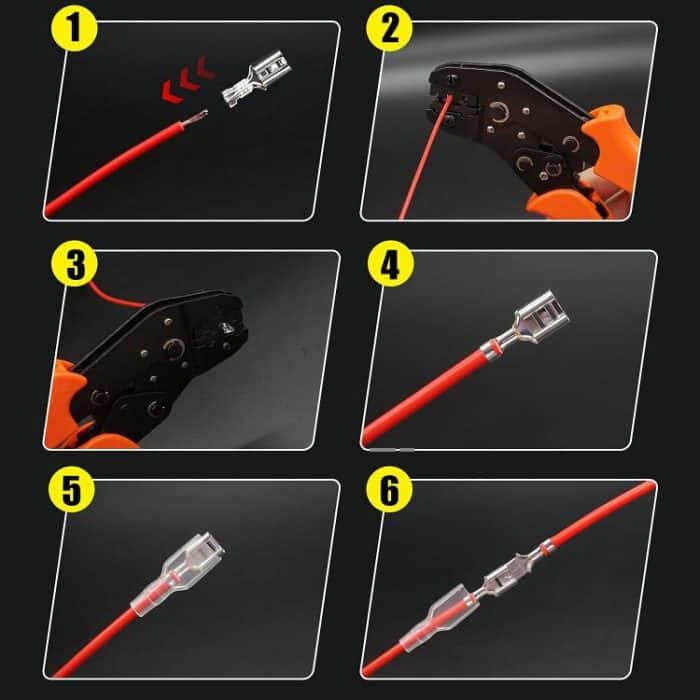 1
2
3
4
5
6