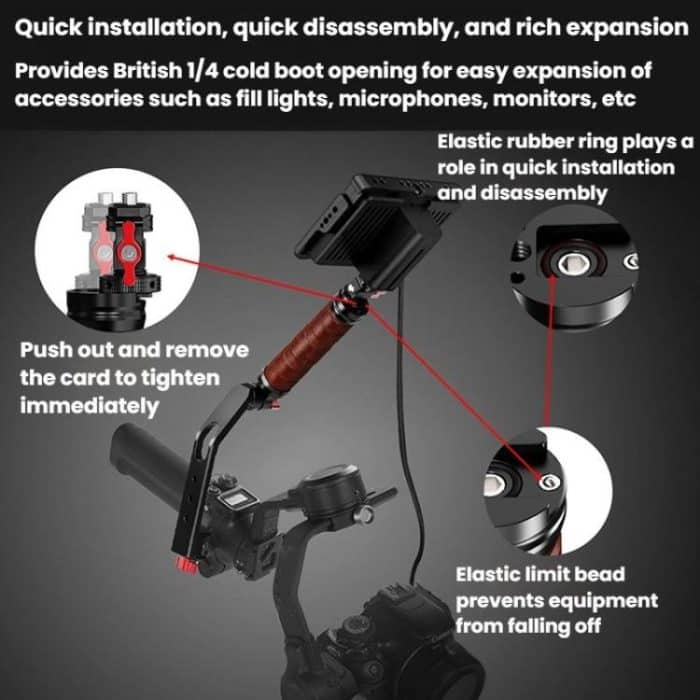 Quick installation, quick disassembly, and rich expansion

Provides British 1/4 cold boot opening for easy expansion of accessories such as fill lights, microphones, monitors, etc

Elastic rubber ring plays a role in quick installation and disassembly

Push out and remove the card to tighten immediately

Elastic limit bead prevents equipment from falling off