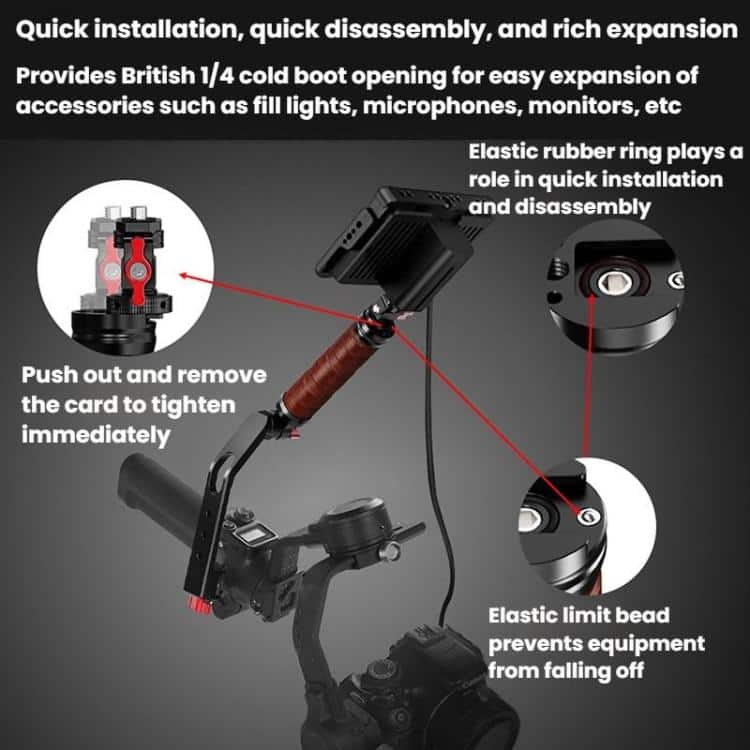 Quick installation, quick disassembly, and rich expansion

Provides British 1/4 cold boot opening for easy expansion of accessories such as fill lights, microphones, monitors, etc

Elastic rubber ring plays a role in quick installation and disassembly

Push out and remove the card to tighten immediately

Elastic limit bead prevents equipment from falling off