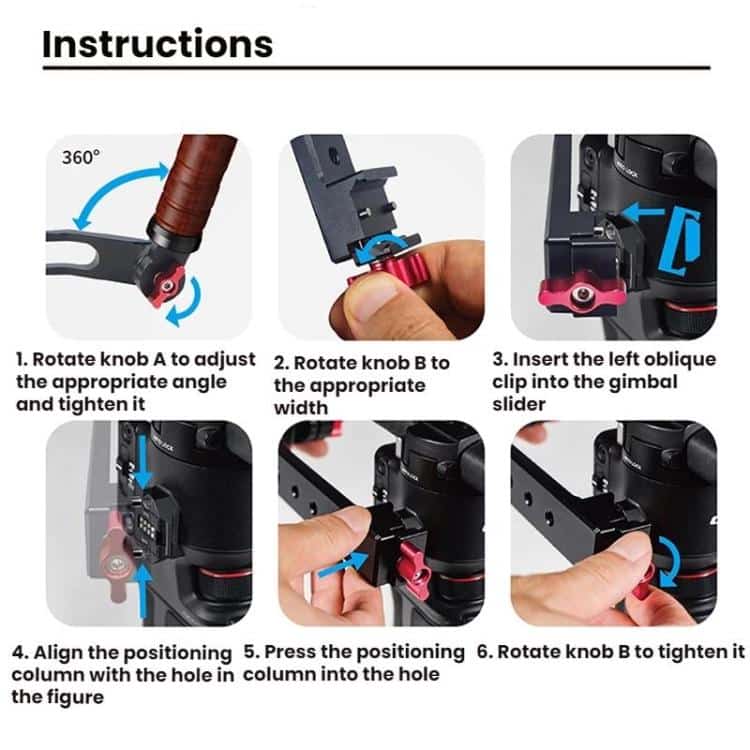 Instructions

360°

1. Rotate knob A to adjust the appropriate angle and tighten it

2. Rotate knob B to the appropriate width

3. Insert the left oblique clip into the gimbal slider

4. Align the positioning column with the hole in the figure

5. Press the positioning column into the hole

6. Rotate knob B to tighten it