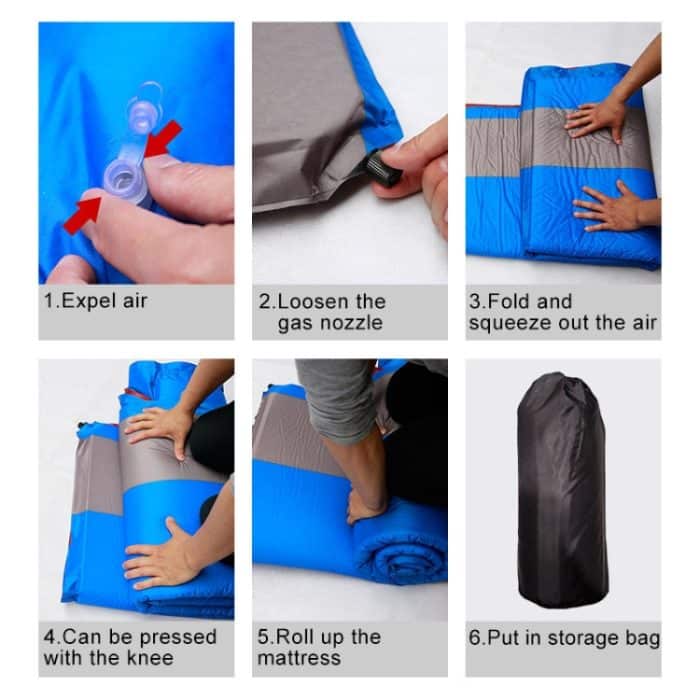 1.Expel air

2.Loosen the gas nozzle

3.Fold and squeeze out the air

4.Can be pressed with the knee

5.Roll up the mattress

6.Put in storage bag