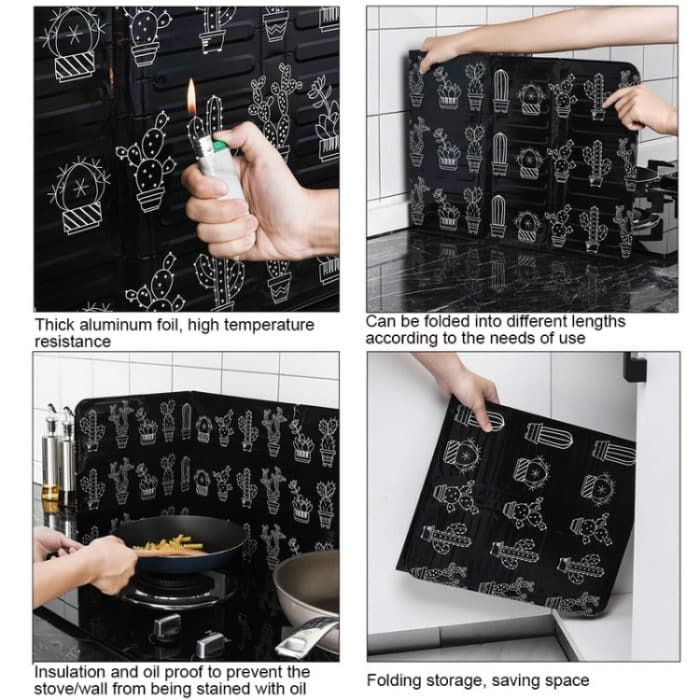 Thick aluminum foil, high temperature resistance

Can be folded into different lengths according to the needs of use

Insulation and oil proof to prevent the stove/wall from being stained with oil

Folding storage, saving space