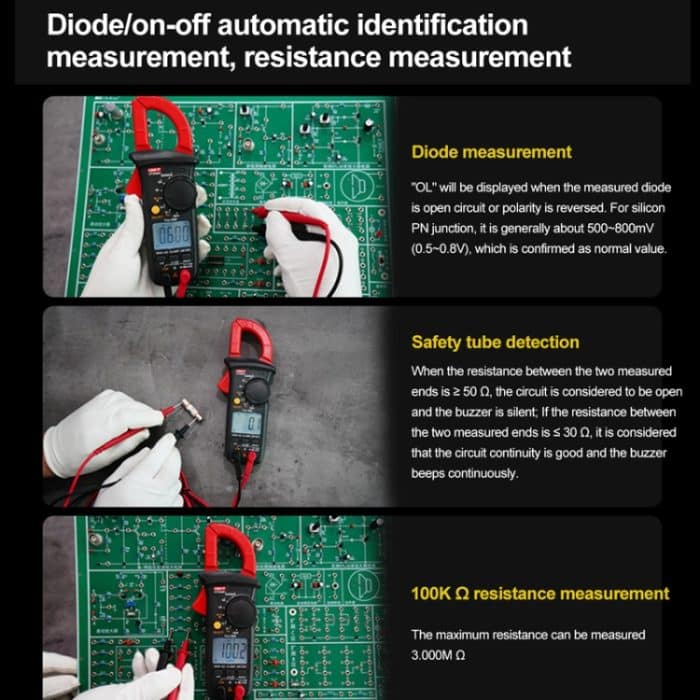 Diode/on-off automatic identification measurement, resistance measurement

0.600

Diode measurement

"OL" will be displayed when the measured diode is open circuit or polarity is reversed. For silicon PN junction, it is generally about 500~800mV (0.5~0.8V), which is confirmed as normal value.

0.

Safety tube detection

When the resistance between the two measured ends is ≥ 50 Ω, the circuit is considered to be open and the buzzer is silent; If the resistance between the two measured ends is ≤ 30 Ω, it is considered that the circuit continuity is good and the buzzer beeps continuously.

100.2

100K Ω resistance measurement

The maximum resistance can be measured 3.000M Ω