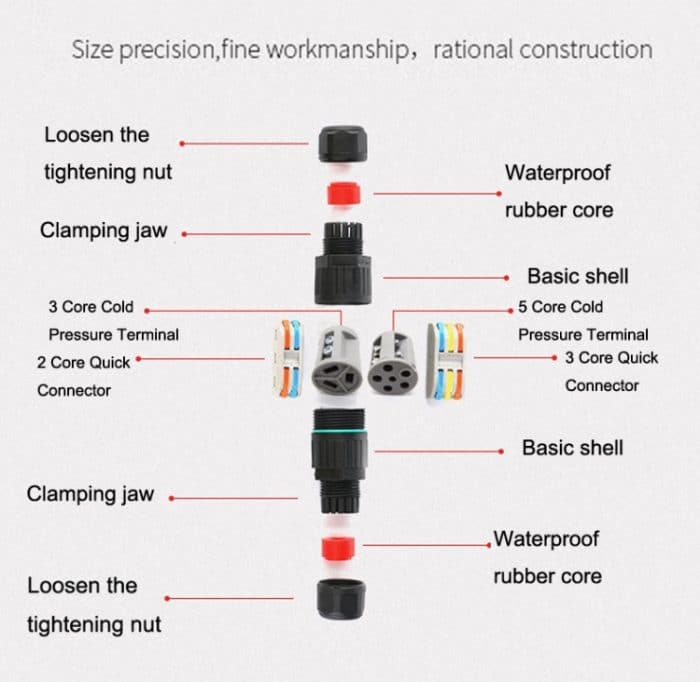 Size precision,fine workmanship, rational construction

Loosen the tightening nut

Waterproof rubber core

Clamping jaw

Basic shell

3 Core Cold Pressure Terminal

5 Core Cold Pressure Terminal

2 Core Quick Connector

3 Core Quick Connector

Basic shell

Clamping jaw

Waterproof rubber core

Loosen the tightening nut