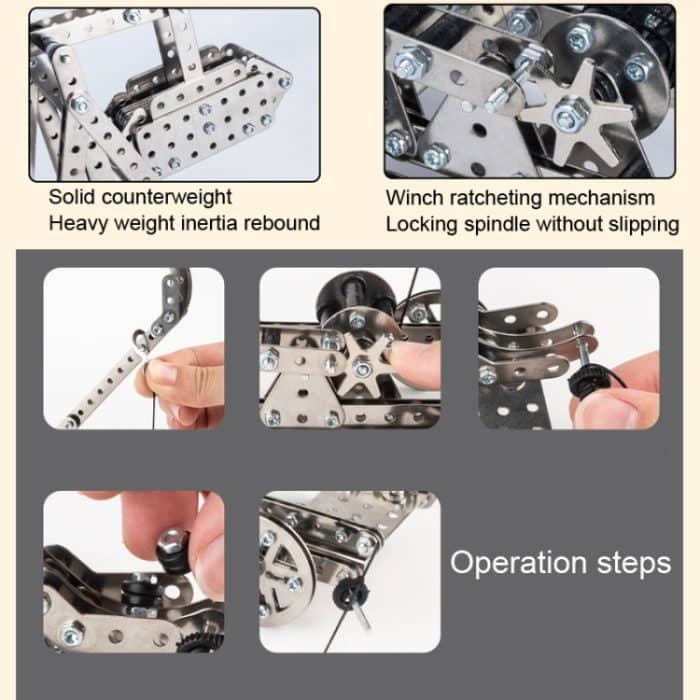 Solid counterweight
Heavy weight inertia rebound

Winch ratcheting mechanism
Locking spindle without slipping

Operation steps