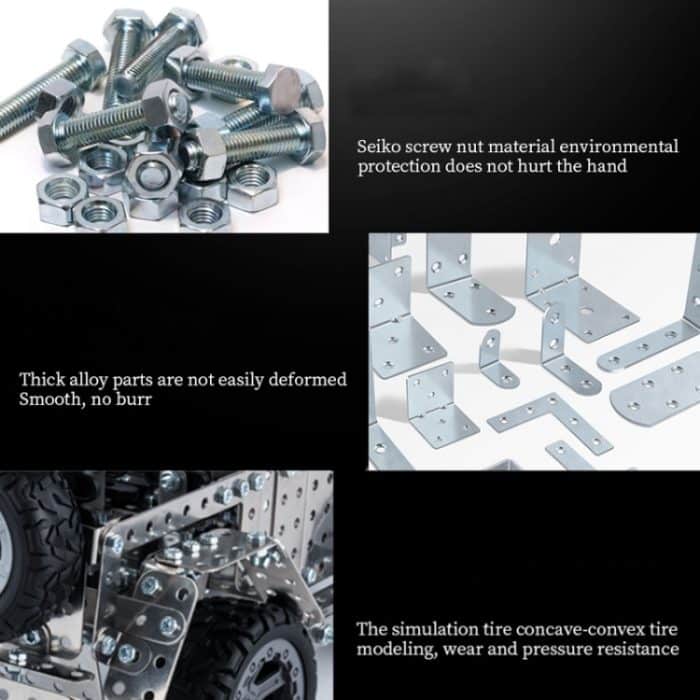 Seiko screw nut material environmental protection does not hurt the hand

Thick alloy parts are not easily deformed
Smooth, no burr

The simulation tire concave-convex tire modeling, wear and pressure resistance