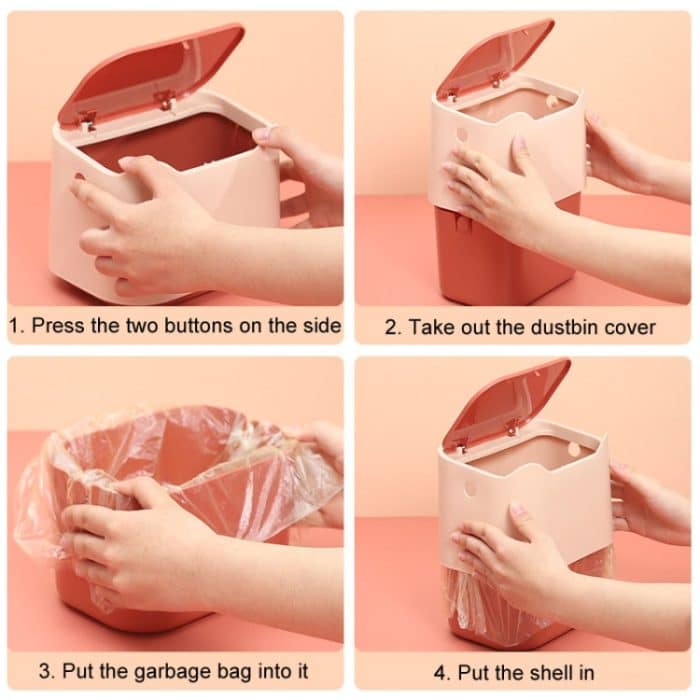 1. Press the two buttons on the side

2. Take out the dustbin cover

3. Put the garbage bag into it

4. Put the shell in