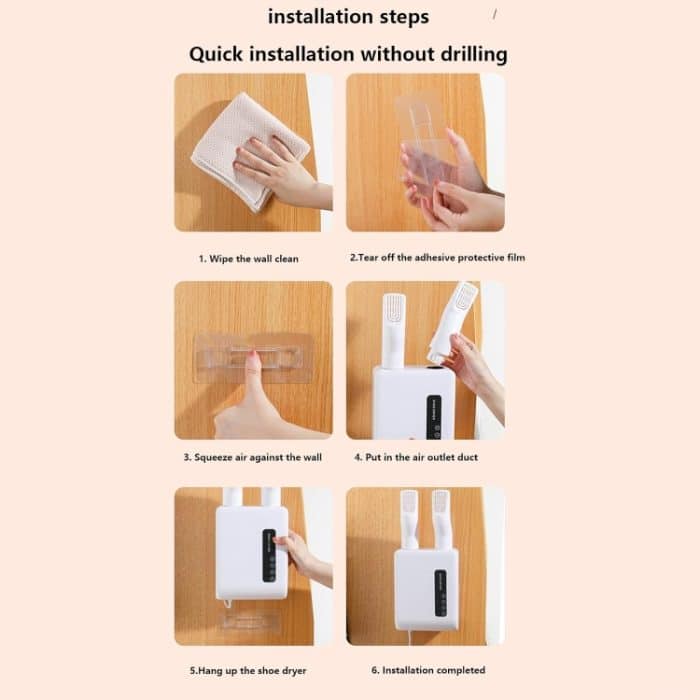 installation steps

Quick installation without drilling

1. Wipe the wall clean

2.Tear off the adhesive protective film

3. Squeeze air against the wall

4. Put in the air outlet duct

5.Hang up the shoe dryer

6. Installation completed