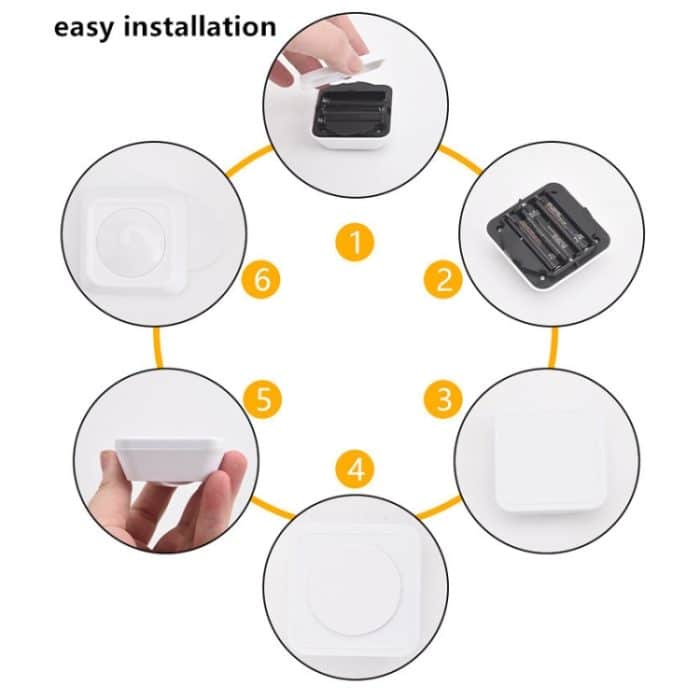 easy installation

1

2

3

4

5

6