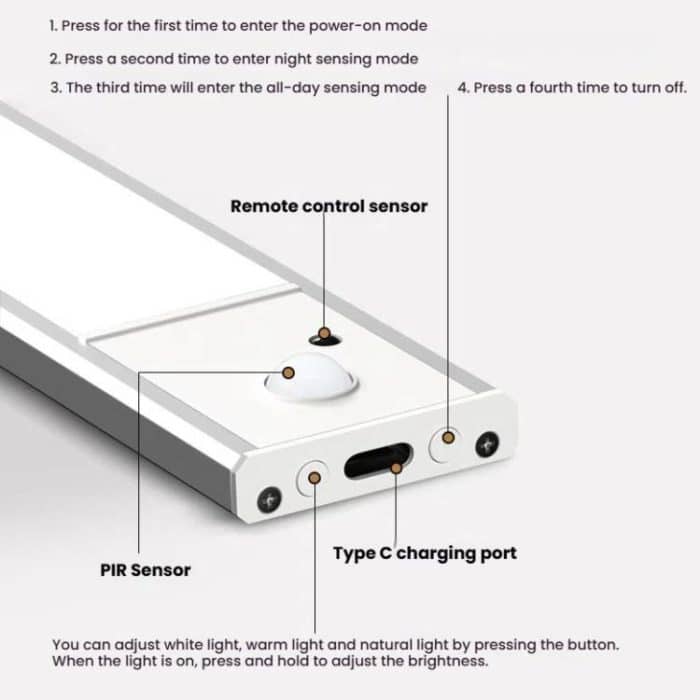 1. Press for the first time to enter the power-on mode

2. Press a second time to enter night sensing mode

3. The third time will enter the all-day sensing mode

4. Press a fourth time to turn off.

Remote control sensor

PIR Sensor

Type C charging port

You can adjust white light, warm light and natural light by pressing the button. When the light is on, press and hold to adjust the brightness.