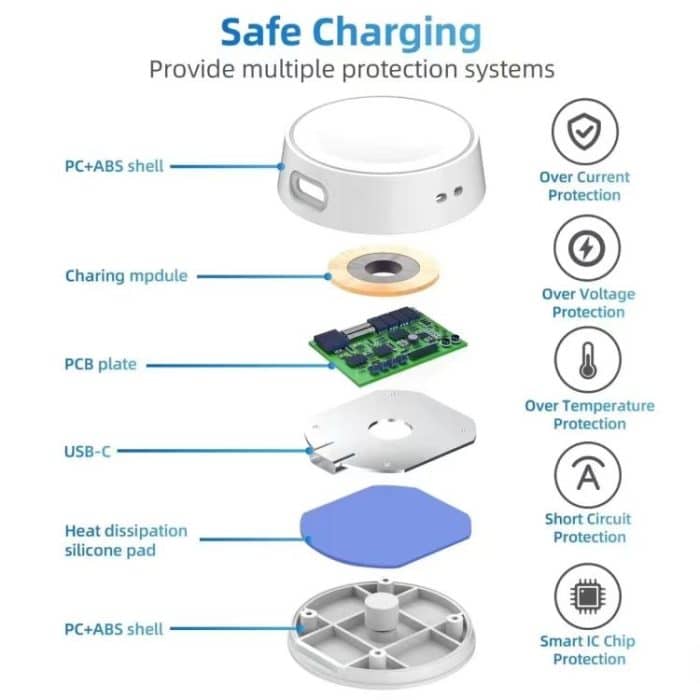 Safe Charging
Provide multiple protection systems

PC+ABS shell

Charing mpdule

PCB plate

USB-C

Heat dissipation silicone pad

PC+ABS shell

Over Current Protection

Over Voltage Protection

Over Temperature Protection

Short Circuit Protection

Smart IC Chip Protection