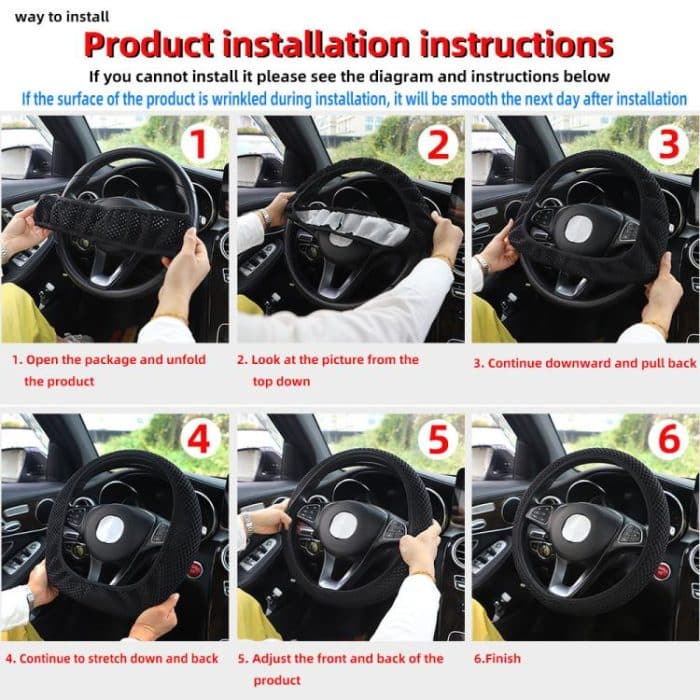 way to install

Product installation instructions

If you cannot install it please see the diagram and instructions below

If the surface of the product is wrinkled during installation, it will be smooth the next day after installation

1

2

3

1. Open the package and unfold the product

2. Look at the picture from the top down

3. Continue downward and pull back

4

5

6

4. Continue to stretch down and back

5. Adjust the front and back of the product

6.Finish