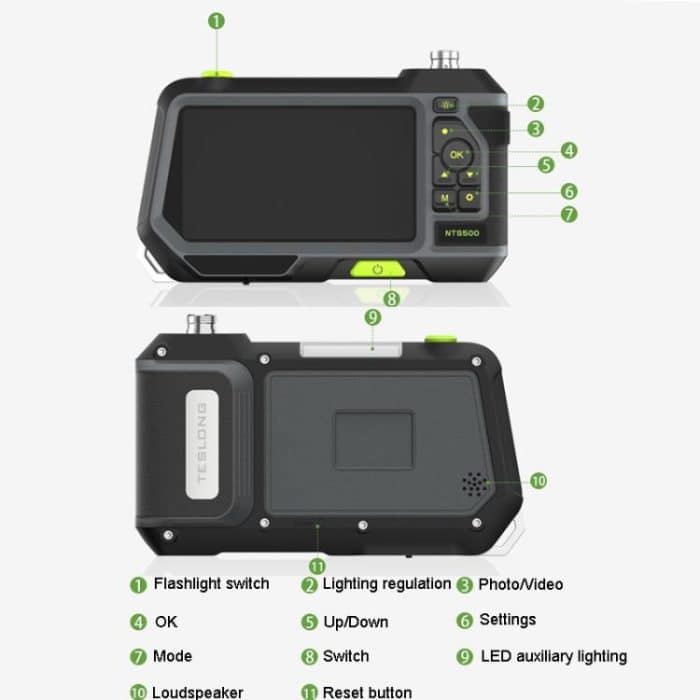 1
2
3
4
5
6
7
OK
M
NTS500
8
9
TESLONG
10
11

1 Flashlight switch
2 Lighting regulation
3 Photo/Video
4 OK
5 Up/Down
6 Settings
7 Mode
8 Switch
9 LED auxiliary lighting
10 Loudspeaker
11 Reset button