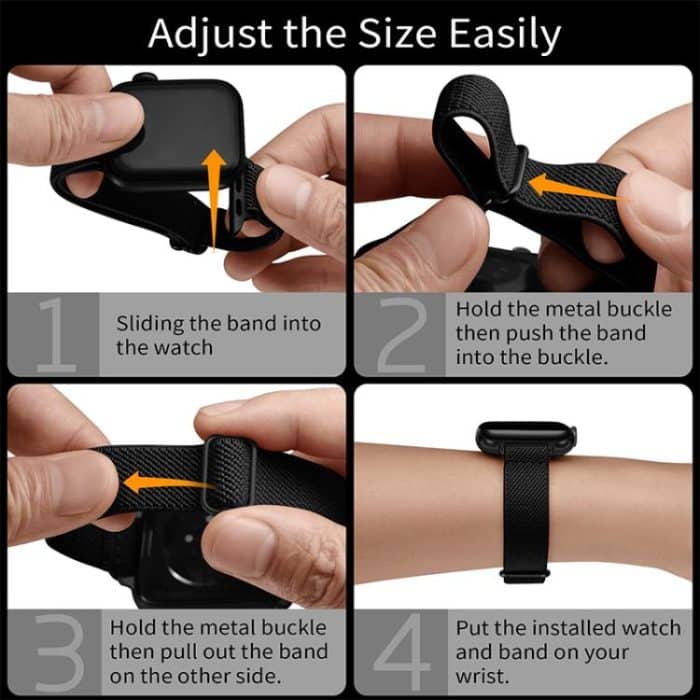 Adjust the Size Easily

1 Sliding the band into the watch

2 Hold the metal buckle then push the band into the buckle.

3 Hold the metal buckle then pull out the band on the other side.

4 Put the installed watch and band on your wrist.