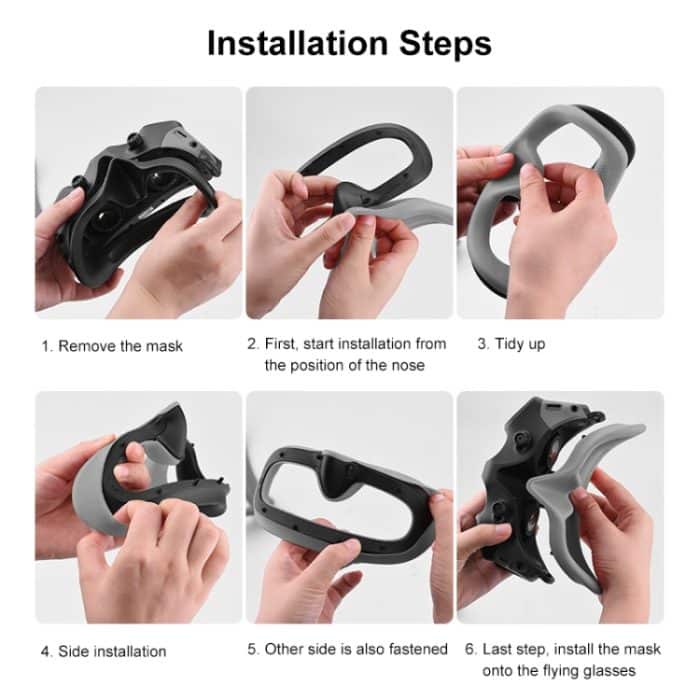 Installation Steps

1. Remove the mask

2. First, start installation from the position of the nose

3. Tidy up

4. Side installation

5. Other side is also fastened

6. Last step, install the mask onto the flying glasses