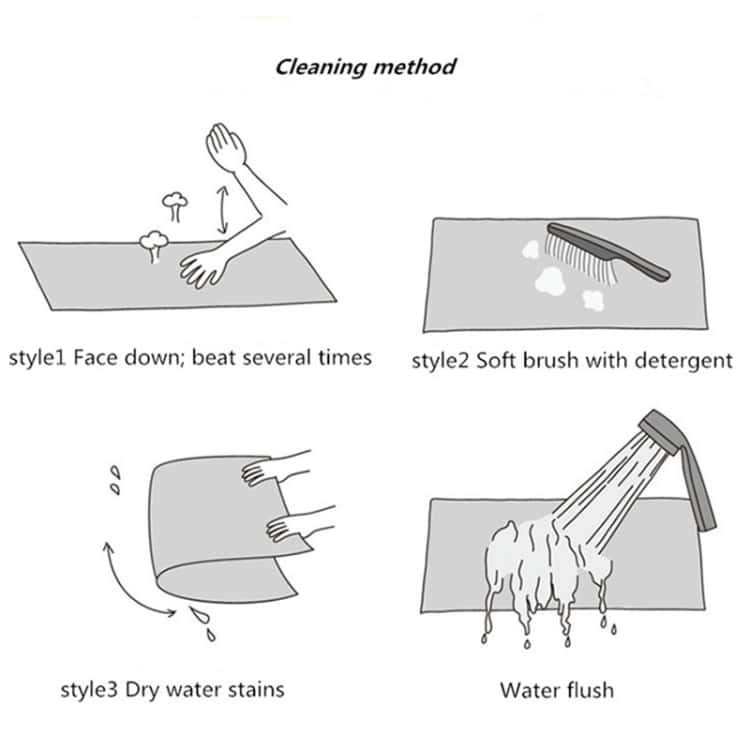 Cleaning method

style1 Face down; beat several times

style2 Soft brush with detergent

style3 Dry water stains

Water flush