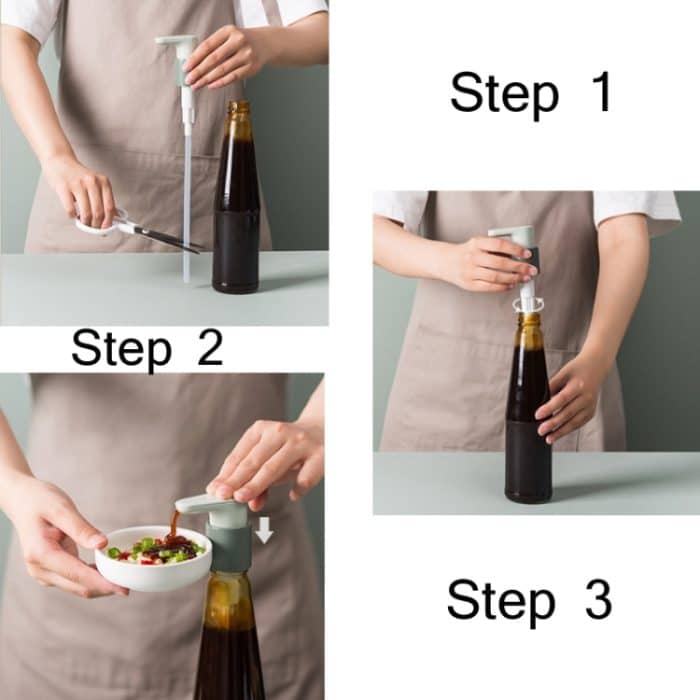 Step 1

Step 2

Step 3