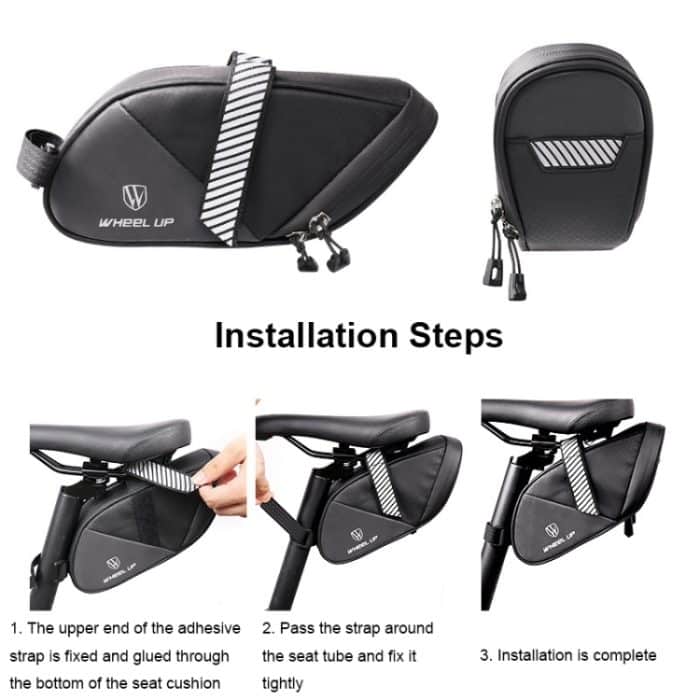 WHEEL UP

Installation Steps

WHEEL UP

WHEEL UP

WHEEL UP

1. The upper end of the adhesive strap is fixed and glued through the bottom of the seat cushion

2. Pass the strap around the seat tube and fix it tightly

3. Installation is complete