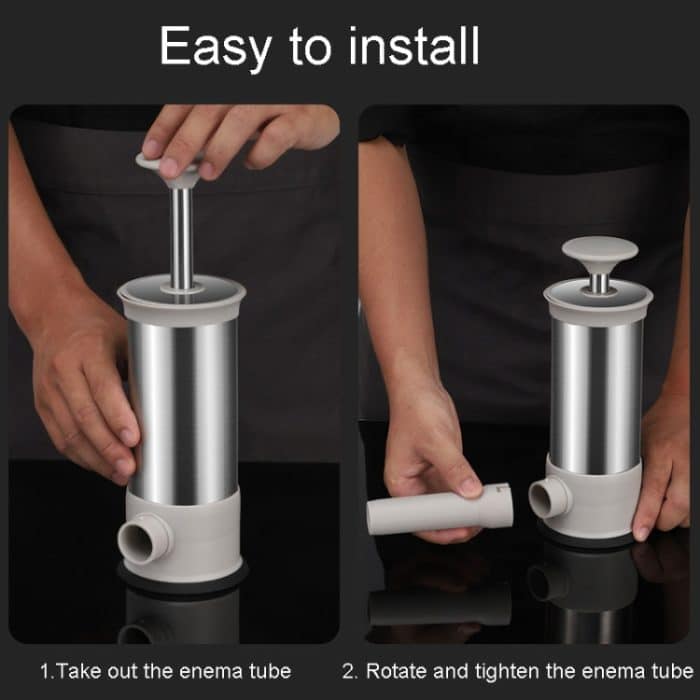 Easy to install

1.Take out the enema tube

2. Rotate and tighten the enema tube