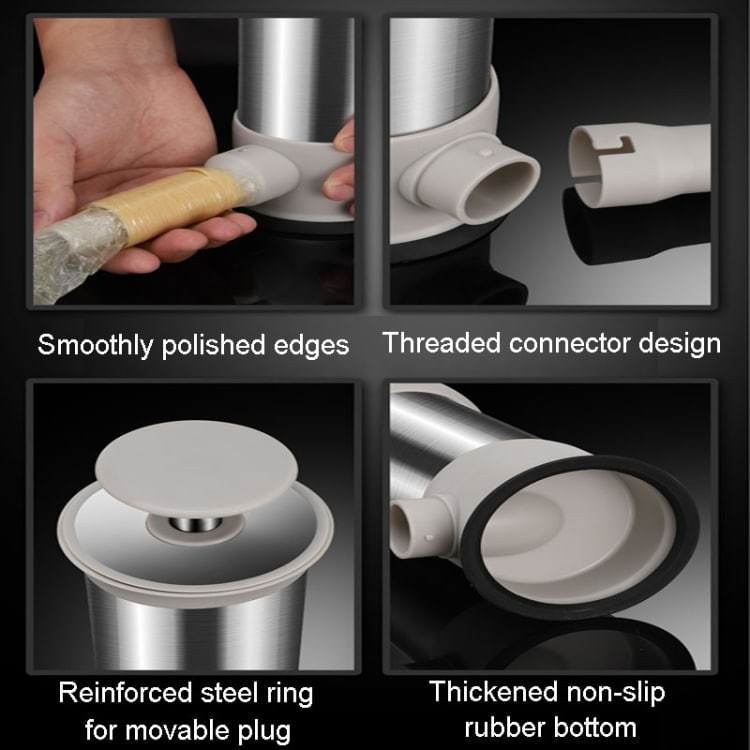 Smoothly polished edges

Threaded connector design

Reinforced steel ring for movable plug

Thickened non-slip rubber bottom