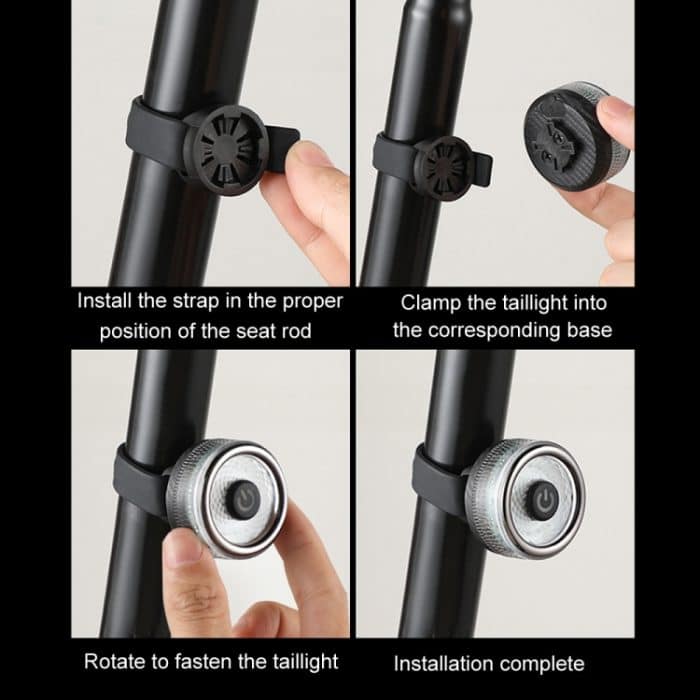 Install the strap in the proper position of the seat rod

Clamp the taillight into the corresponding base

Rotate to fasten the taillight

Installation complete