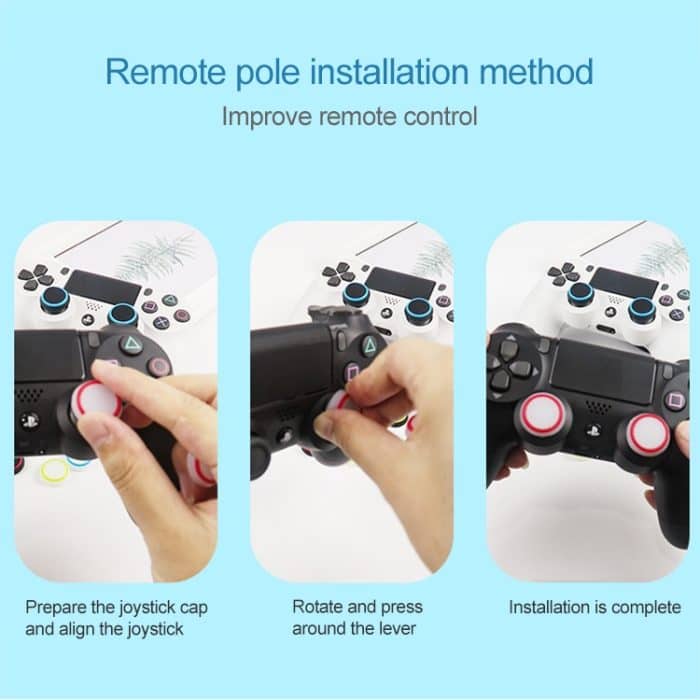 Remote pole installation method

Improve remote control

Prepare the joystick cap and align the joystick

Rotate and press around the lever

Installation is complete