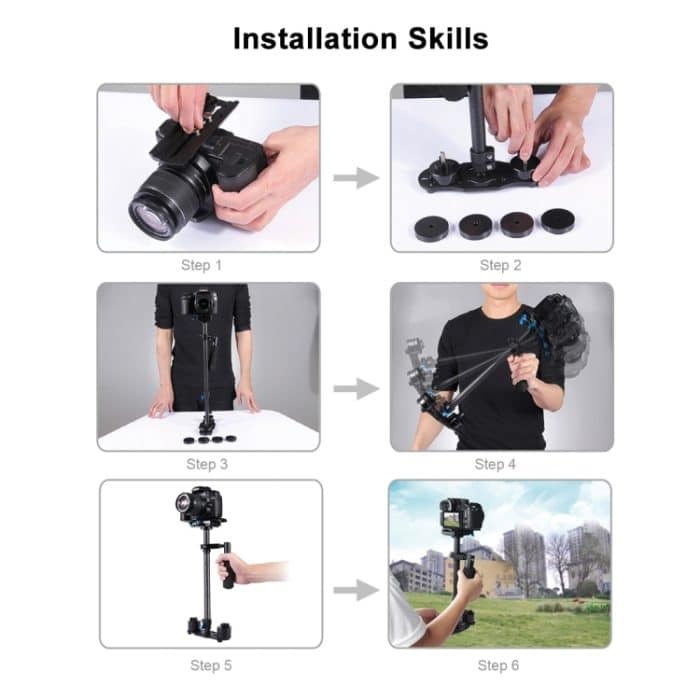 Installation Skills

Step 1

Step 2

Step 3

Step 4

Step 5

Step 6