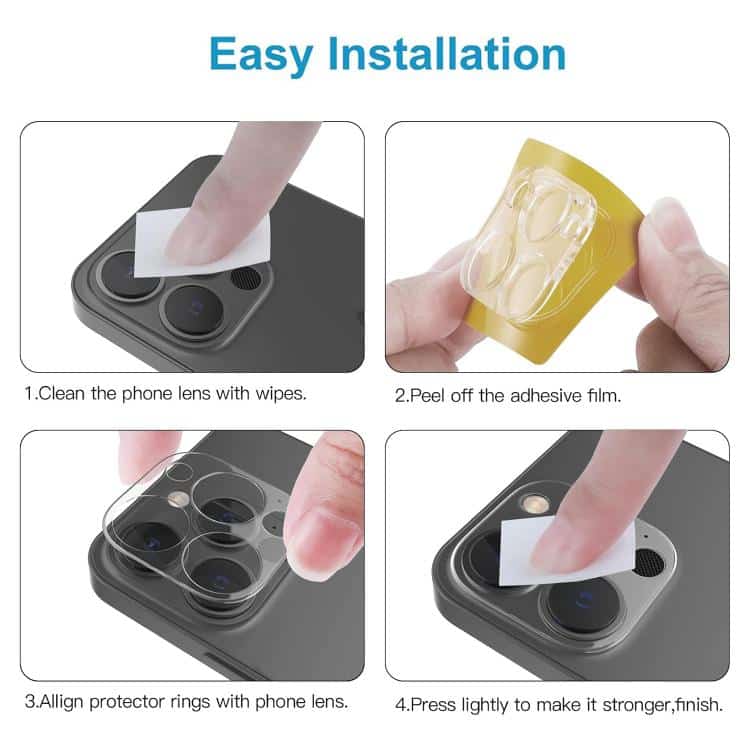 Easy Installation

1.Clean the phone lens with wipes.

2.Peel off the adhesive film.

3.Allign protector rings with phone lens.

4.Press lightly to make it stronger,finish.