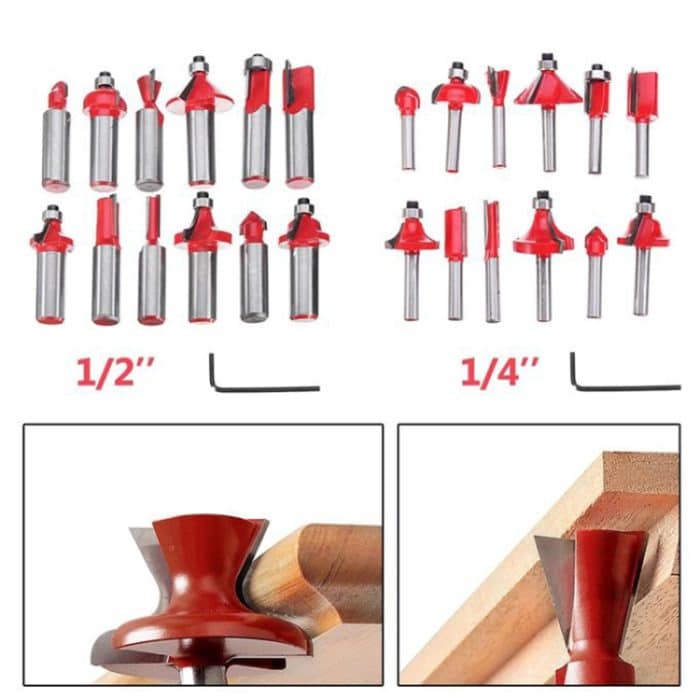 1/2''

1/4''